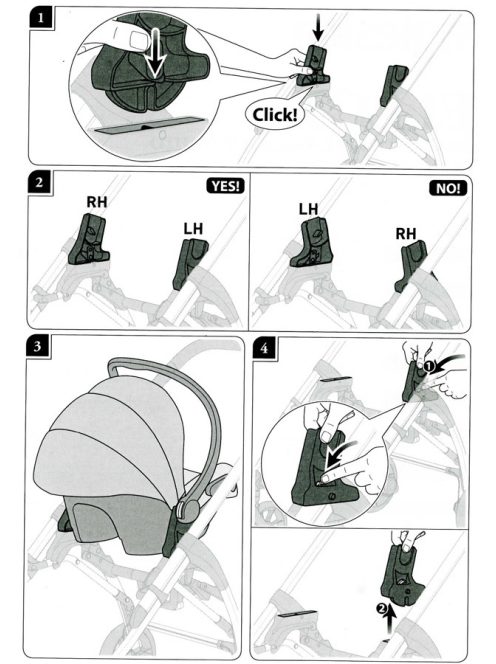 1

Click!

2

YES!

RH

LH

NO!

LH

RH

3

4

1

2