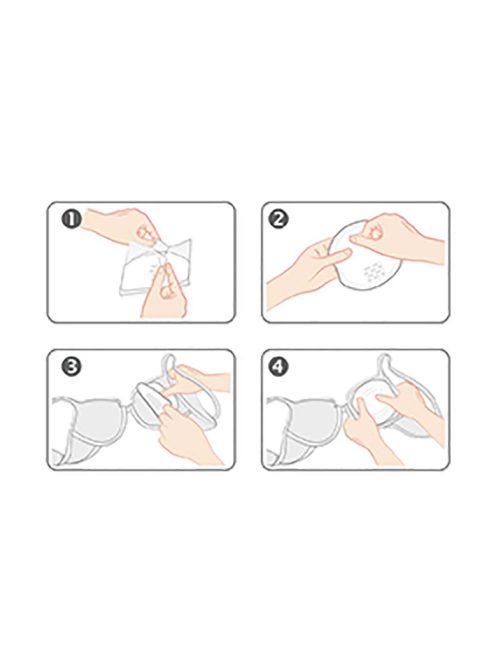 1

2

3

4